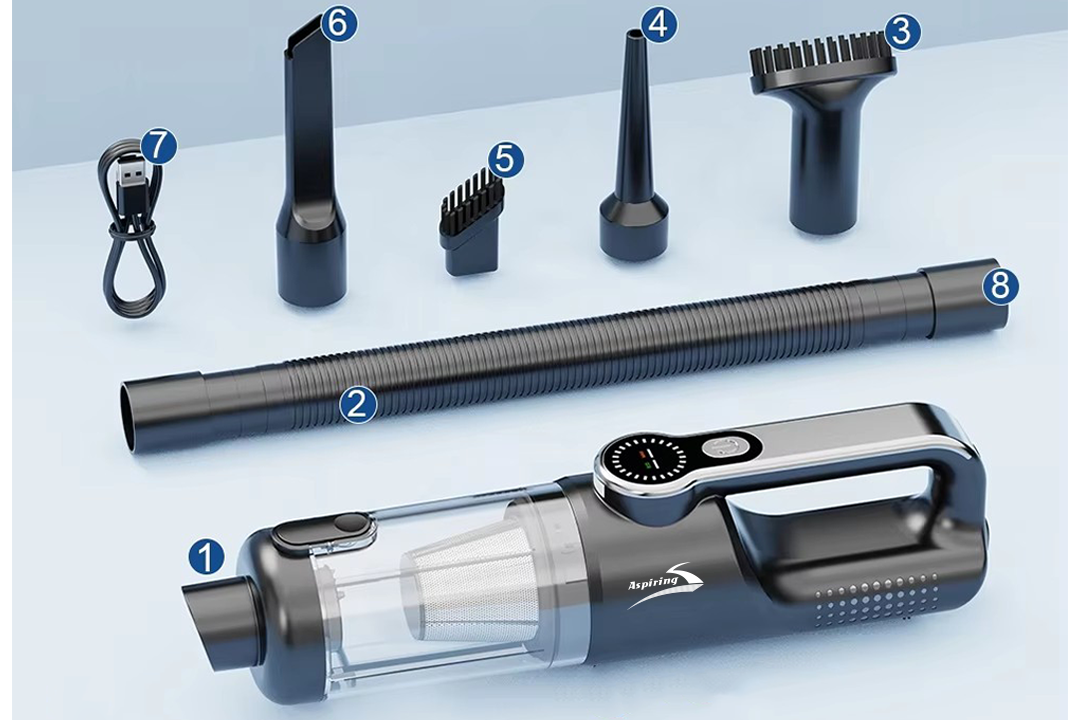 6
4
3
7
5
8
2
1
Aspiring